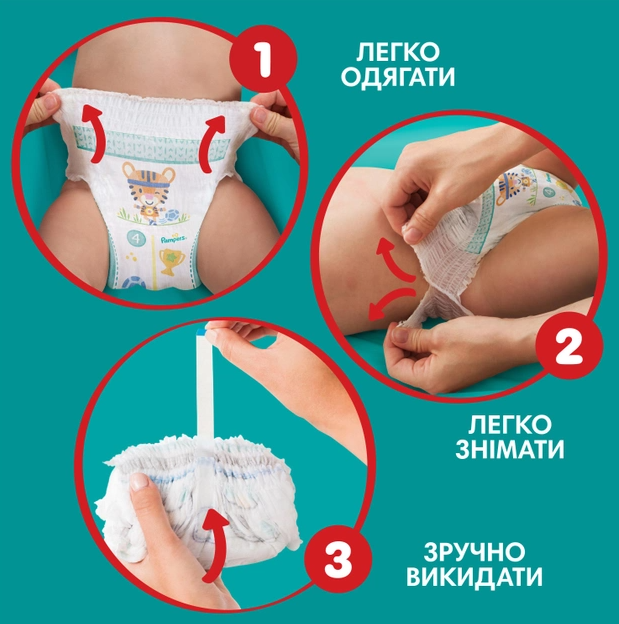 1
ЛЕГКО ОДЯГАТИ

4
Pampers

2
ЛЕГКО ЗНІМАТИ

3
ЗРУЧНО ВИКИДАТИ